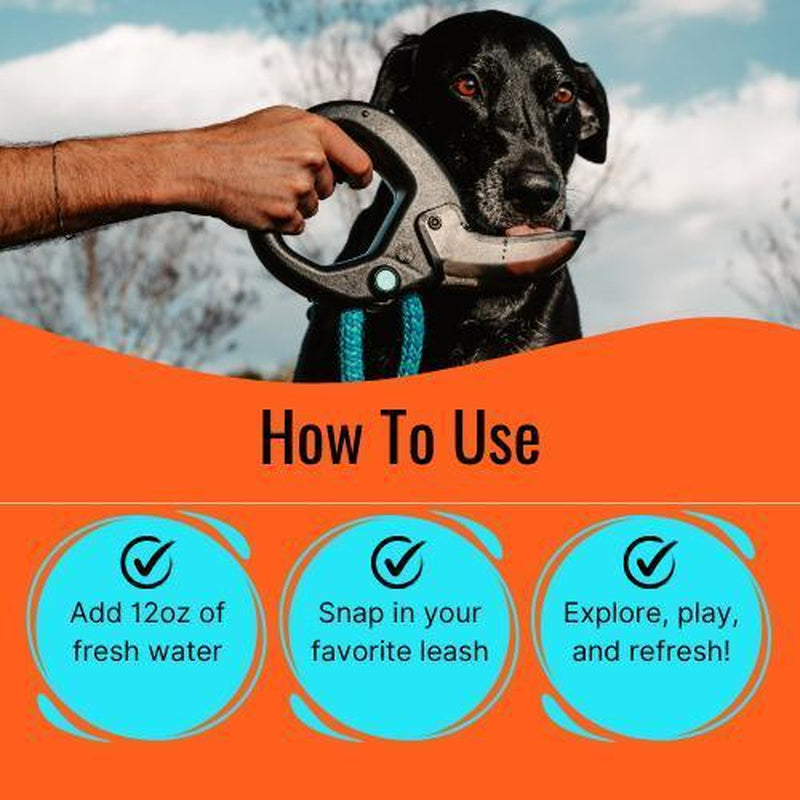 How To Use

Add 12oz of fresh water

Snap in your favorite leash

Explore, play, and refresh!